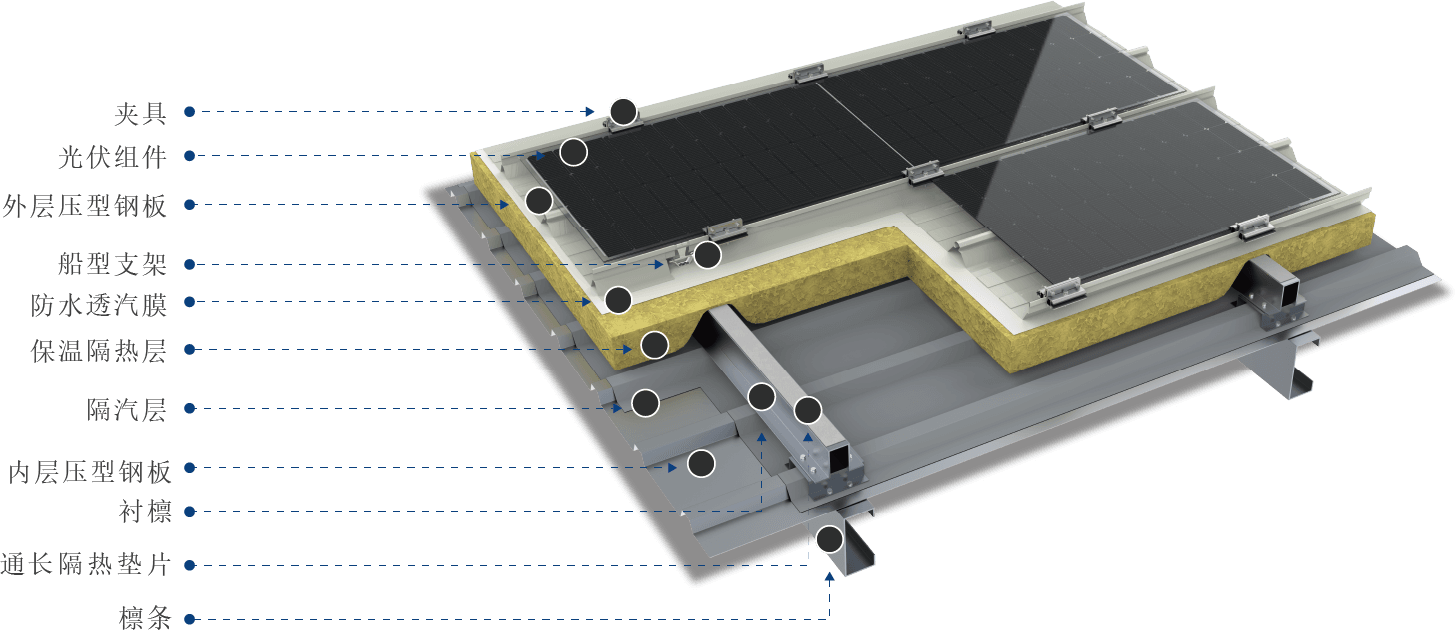 夹具
光伏组件
外层压型钢板
船型支架
防水透汽膜
保温隔热层
隔汽层
内层压型钢板
衬檩
通长隔热垫片
檩条